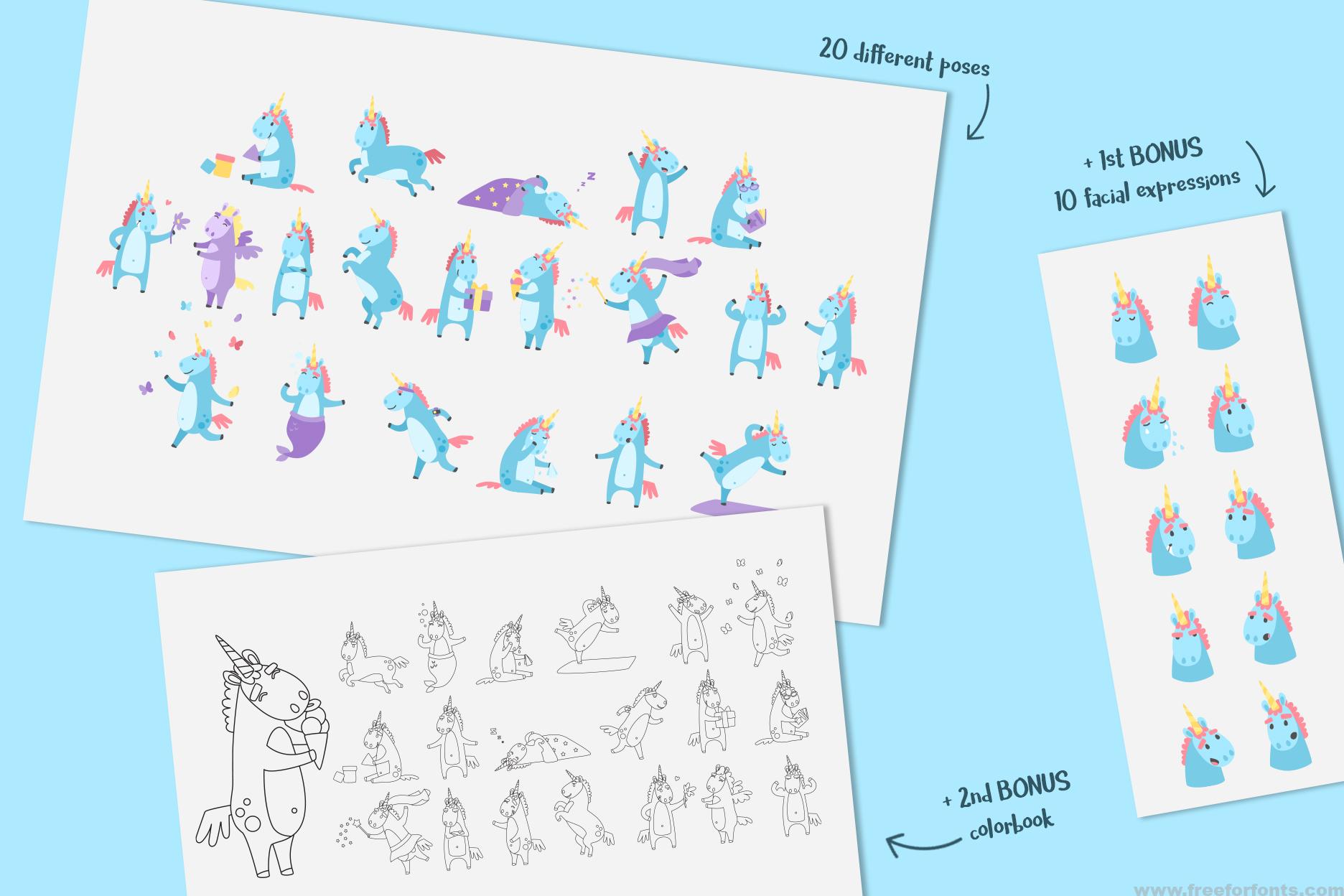 20 different poses

+ 1st BONUS
10 facial expressions

+ 2nd BONUS
colorbook

www.freeforfonts.com