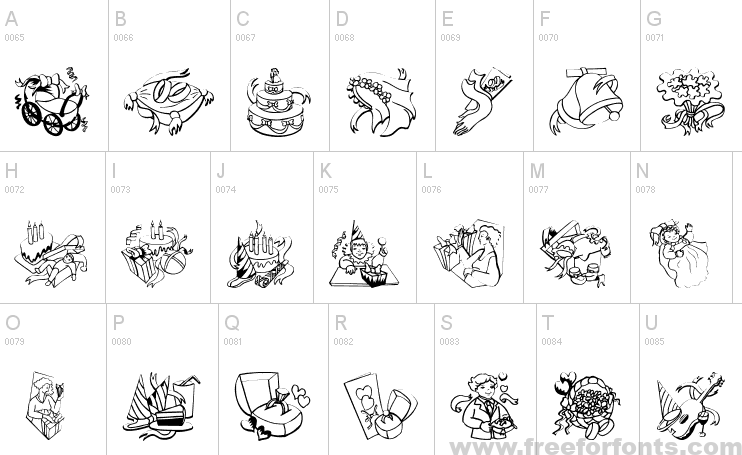 A
0065

B
0066

C
0067

D
0068

E
0069

F
0070

G
0071

H
0072

I
0073

J
0074

K
0075

L
0076

M
0077

N
0078

O
0079

P
0080

Q
0081

R
0082

S
0083

T
0084

U
0085

www.freeforfonts.com