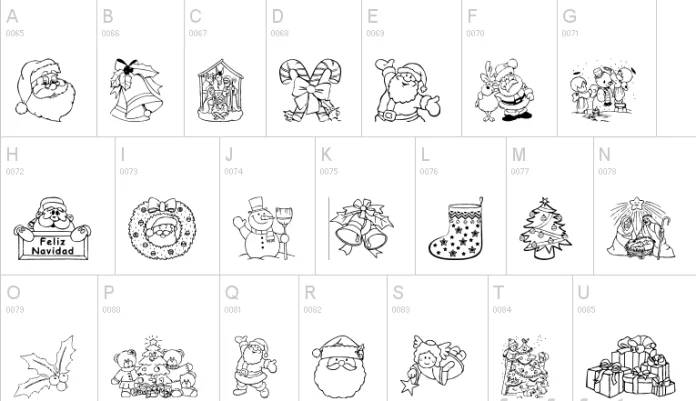 A
0065

B
0066

C
0067

D
0068

E
0069

F
0070

G
0071

H
0072

Feliz Navidad

I
0073

J
0074

K
0075

L
0076

M
0077

N
0078

O
0079

P
0080

Q
0081

R
0082

S
0083

T
0084

U
0085