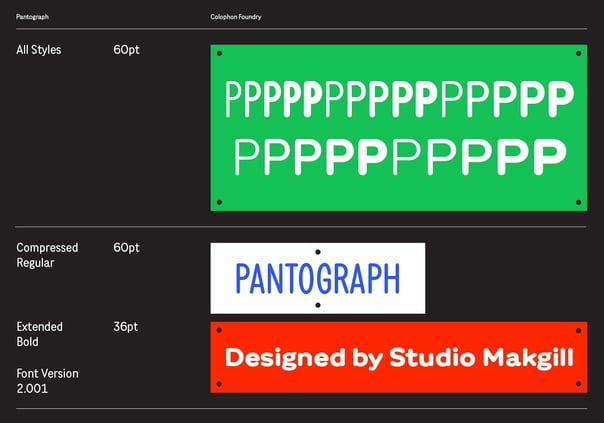 Pantograph

Colophon Foundry

All Styles

60pt

PPPPPPPPPPPPPPP
PPPPPPPPPP

Compressed Regular

60pt

PANTOGRAPH

Extended Bold

36pt

Designed by Studio Makgill

Font Version 2.001