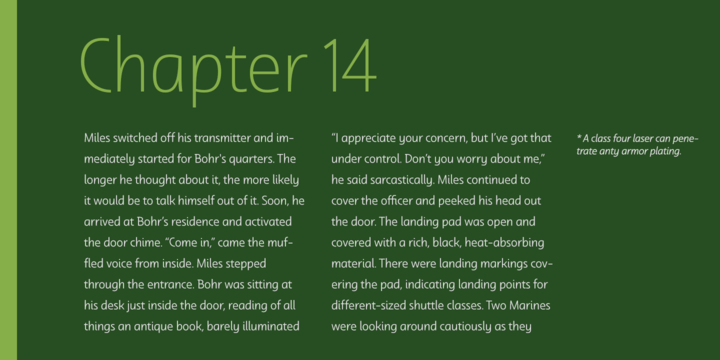 Chapter 14

Miles switched off his transmitter and immediately started for Bohr's quarters. The longer he thought about it, the more likely it would be to talk himself out of it. Soon, he arrived at Bohr's residence and activated the door chime. "Come in," came the muffled voice from inside. Miles stepped through the entrance. Bohr was sitting at his desk just inside the door, reading of all things an antique book, barely illuminated

"I appreciate your concern, but I've got that under control. Don't you worry about me," he said sarcastically. Miles continued to cover the officer and peeked his head out the door. The landing pad was open and covered with a rich, black, heat-absorbing material. There were landing markings covering the pad, indicating landing points for different-sized shuttle classes. Two Marines were looking around cautiously as they

* A class four laser can penetrate anty armor plating.