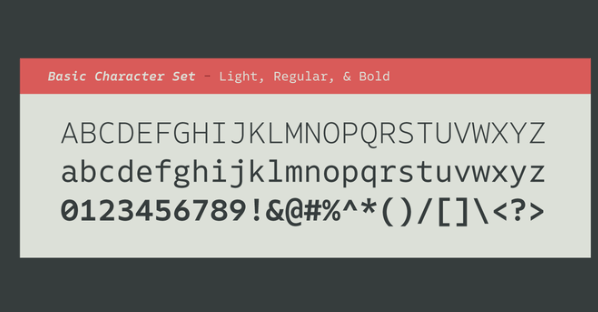 Basic Character Set - Light, Regular, & Bold

ABCDEFGHIJKLMNOPQRSTUVWXYZ
abcdefghijklmnopqrstuvwxyz
0123456789!&@#%^*()/[]\<?>