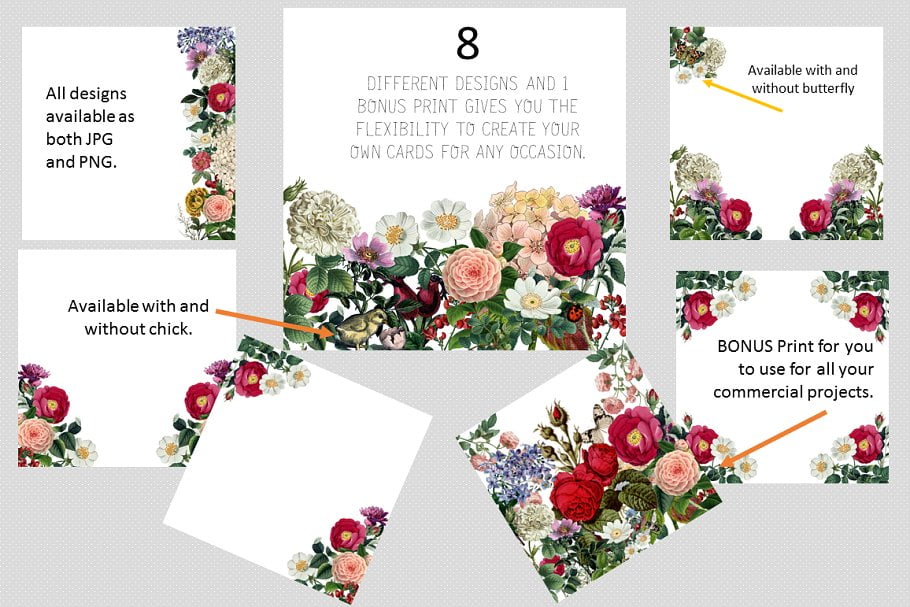 All designs available as both JPG and PNG.

8

DIFFERENT DESIGNS AND 1 BONUS PRINT GIVES YOU THE FLEXIBILITY TO CREATE YOUR OWN CARDS FOR ANY OCCASION.

Available with and without butterfly

Available with and without chick.

BONUS Print for you to use for all your commercial projects.